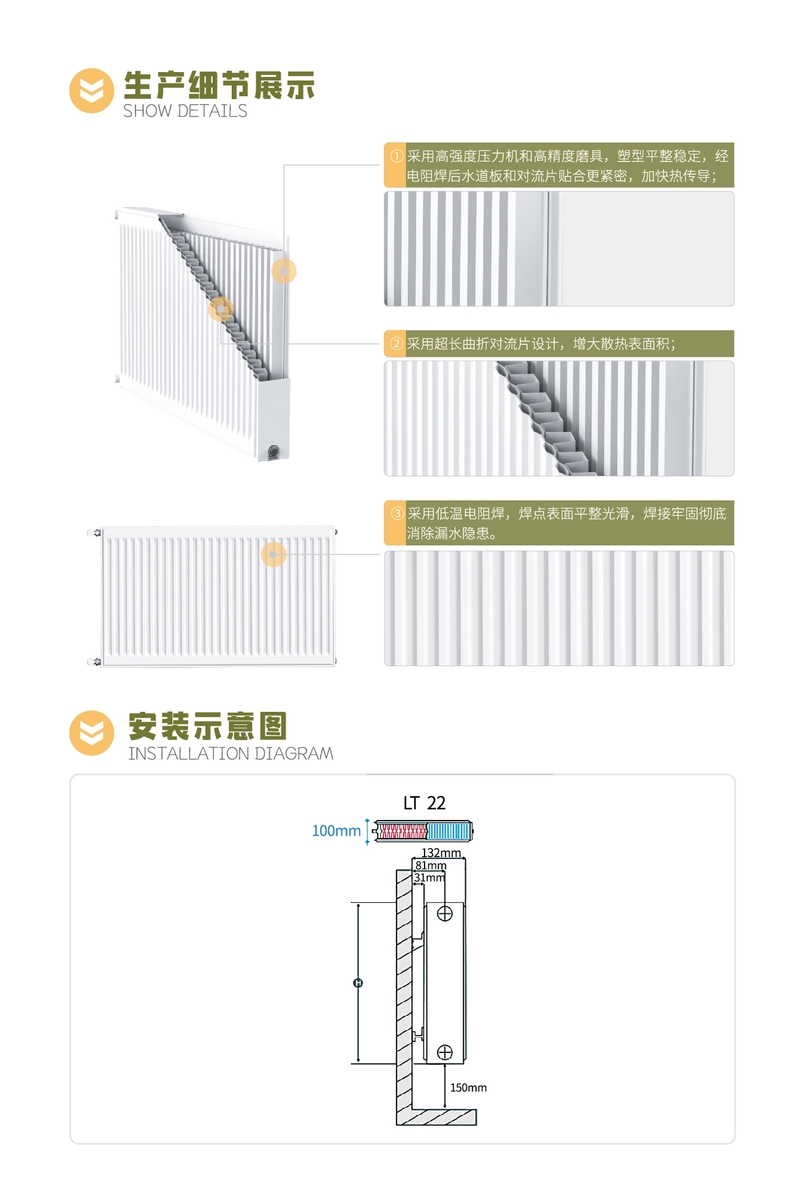 生产细节展示
SHOW DETAILS

① 采用高强度压力机和高精度磨具，塑型平整稳定，经电阻焊后水道板和对流片贴合更紧密，加快热传导；

② 采用超长曲折对流片设计，增大散热表面积；

③ 采用低温电阻焊，焊点表面平整光滑，焊接牢固彻底消除漏水隐患。

安装示意图
INSTALLATION DIAGRAM

LT 22

100mm

132mm
81mm
31mm

H

150mm